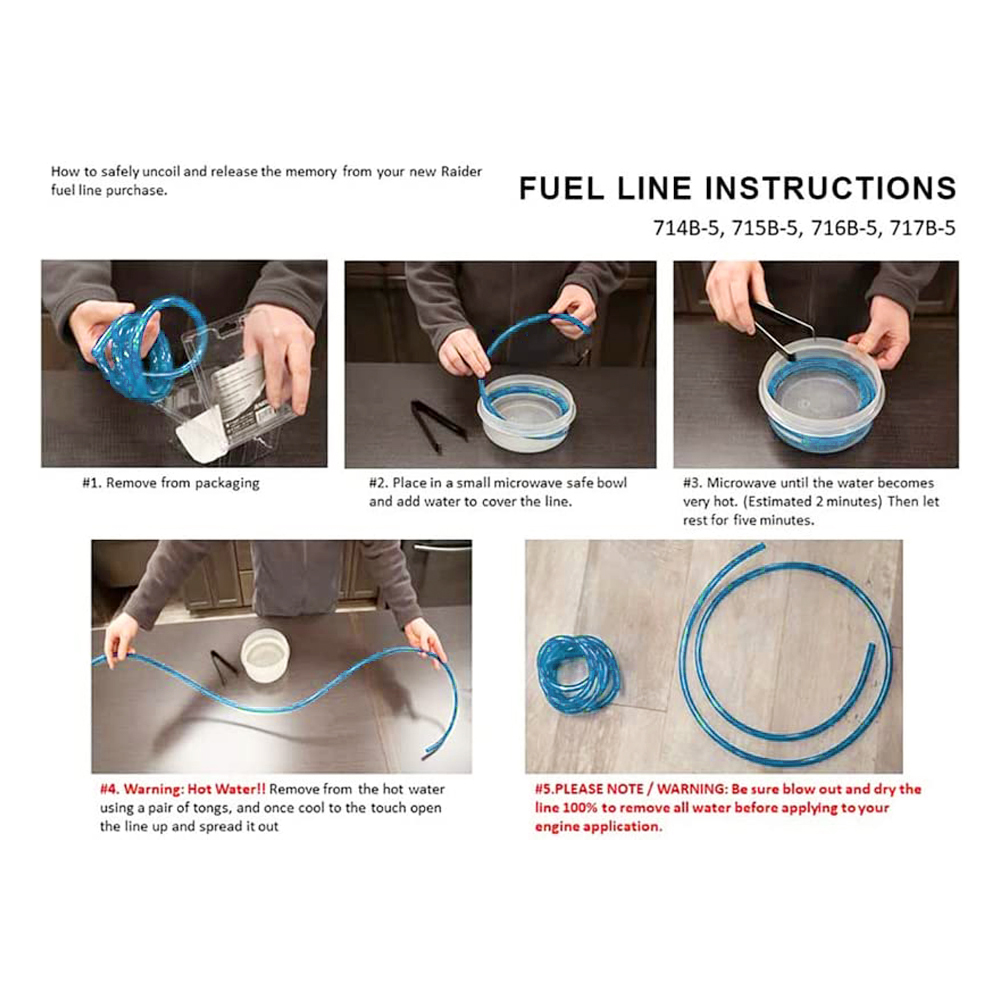 How to safely uncoil and release the memory from your new Raider fuel line purchase.

FUEL LINE INSTRUCTIONS

714B-5, 715B-5, 716B-5, 717B-5

#1. Remove from packaging

#2. Place in a small microwave safe bowl and add water to cover the line.

#3. Microwave until the water becomes very hot. (Estimated 2 minutes) Then let rest for five minutes.

#4. Warning: Hot Water!! Remove from the hot water using a pair of tongs, and once cool to the touch open the line up and spread it out

#5.PLEASE NOTE / WARNING: Be sure blow out and dry the line 100% to remove all water before applying to your engine application.