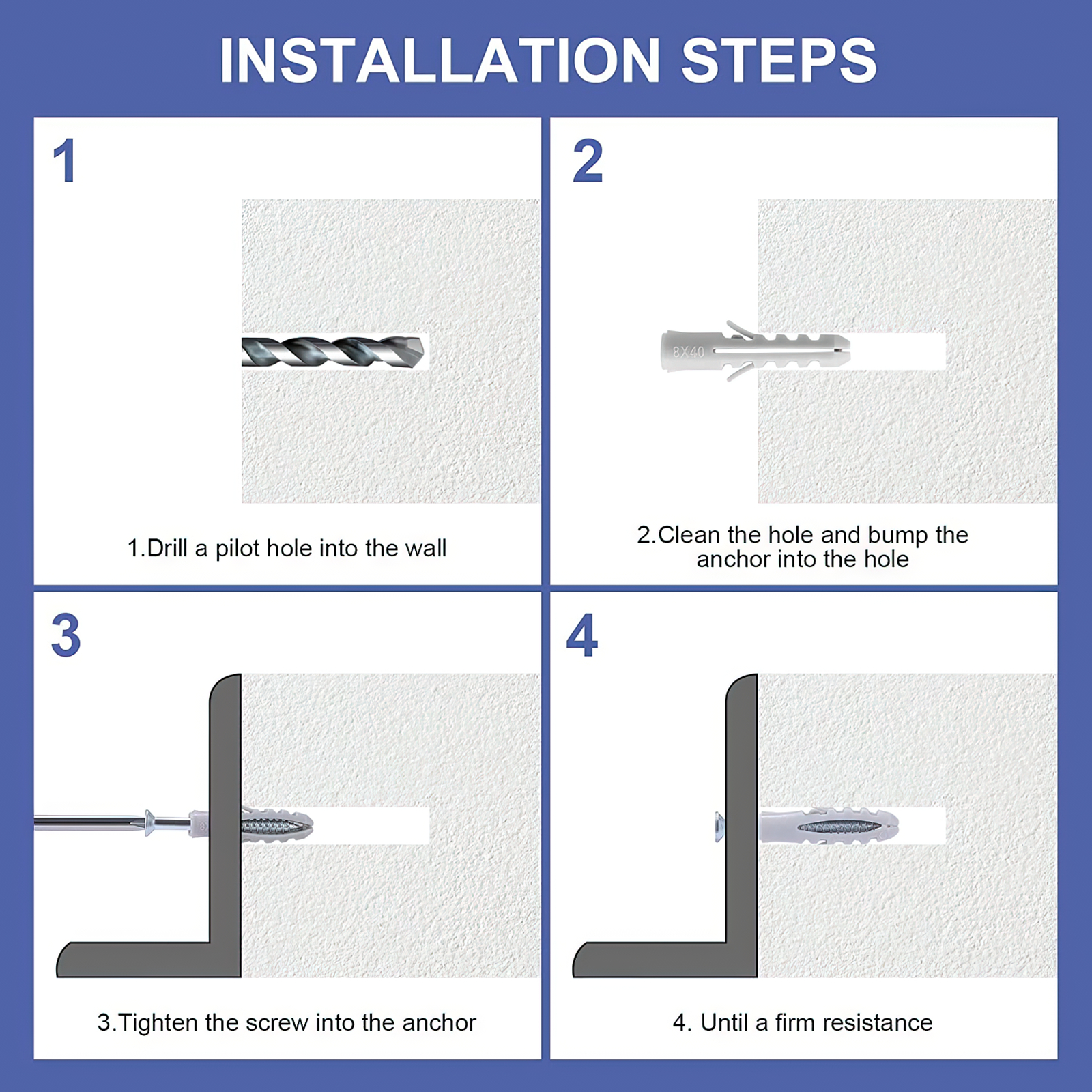 INSTALLATION STEPS

1

1.Drill a pilot hole into the wall

2

8X40

2.Clean the hole and bump the anchor into the hole

3

3.Tighten the screw into the anchor

4

4. Until a firm resistance