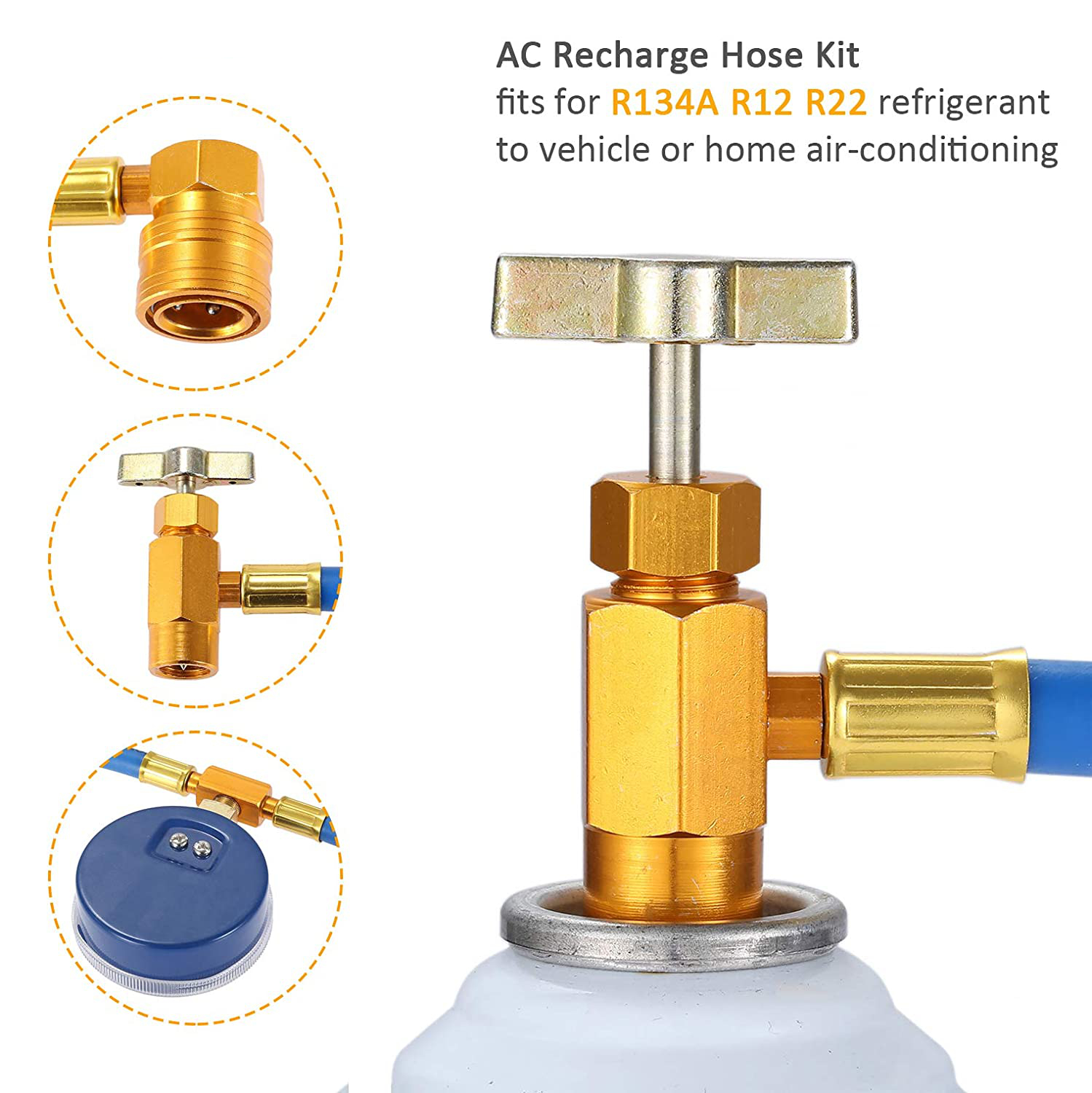 AC Recharge Hose Kit
fits for R134A R12 R22 refrigerant to vehicle or home air-conditioning